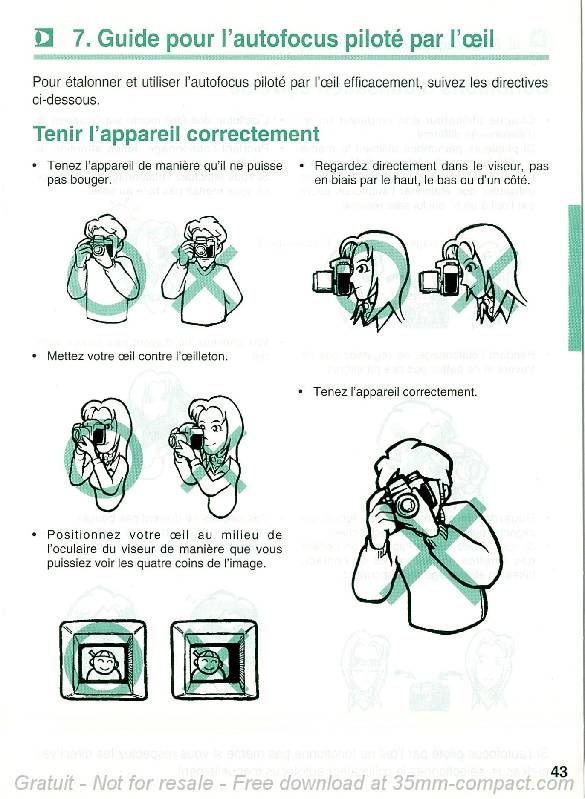 7. Guide pour l'autofocus piloté par l'œil

Pour étalonner et utiliser l'autofocus piloté par l'œil efficacement, suivez les directives ci-dessous.

Tenir l'appareil correctement

• Tenez l'appareil de manière qu'il ne puisse pas bouger.

• Mettez votre œil contre l'œilleton.

• Positionnez votre œil au milieu de l'oculaire du viseur de manière que vous puissiez voir les quatre coins de l'image.

• Regardez directement dans le viseur, pas en biais par le haut, le bas ou d'un côté.

• Tenez l'appareil correctement.

43

Gratuit - Not for resale - Free download at 35mm-compact.com