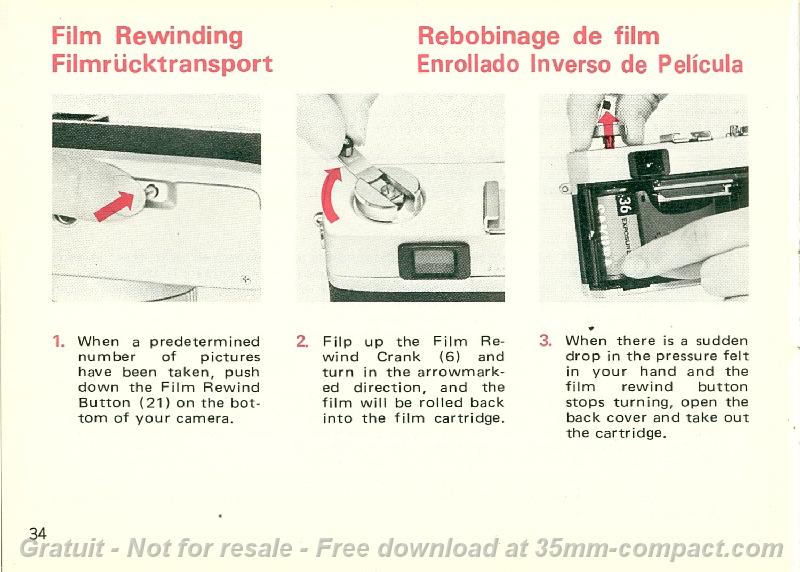 Film Rewinding
Filmrücktransport

Rebobinage de film
Enrollado Inverso de Película

36 EXPOSURE

1. When a predetermined number of pictures have been taken, push down the Film Rewind Button (21) on the bottom of your camera.

2. Filp up the Film Rewind Crank (6) and turn in the arrowmarked direction, and the film will be rolled back into the film cartridge.

3. When there is a sudden drop in the pressure felt in your hand and the film rewind button stops turning, open the back cover and take out the cartridge.

34

Gratuit - Not for resale - Free download at 35mm-compact.com