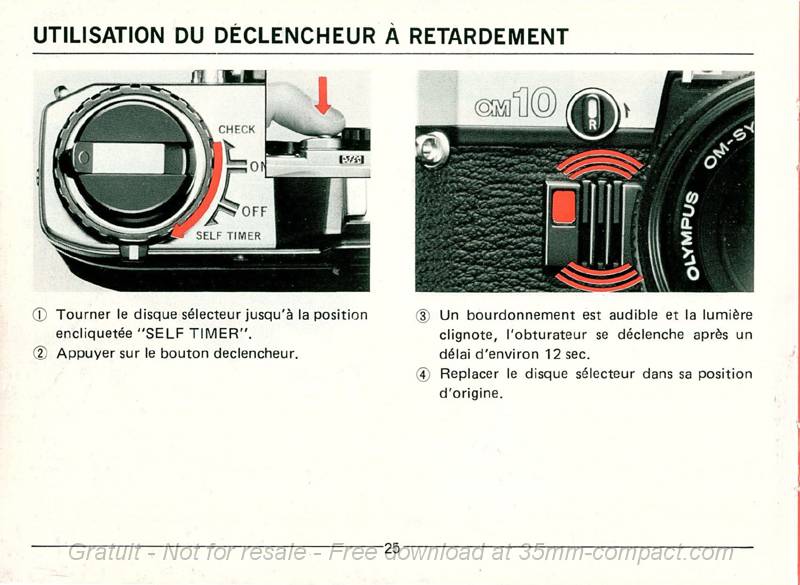 UTILISATION DU DÉCLENCHEUR À RETARDEMENT

CHECK
ON
OFF
SELF TIMER

OM10
R
OLYMPUS
OM-SY

① Tourner le disque sélecteur jusqu'à la position encliquetée "SELF TIMER".
② Appuyer sur le bouton declencheur.

③ Un bourdonnement est audible et la lumière clignote, l'obturateur se déclenche après un délai d'environ 12 sec.
④ Replacer le disque sélecteur dans sa position d'origine.

25

Gratuit - Not for resale - Free download at 35mm-compact.com